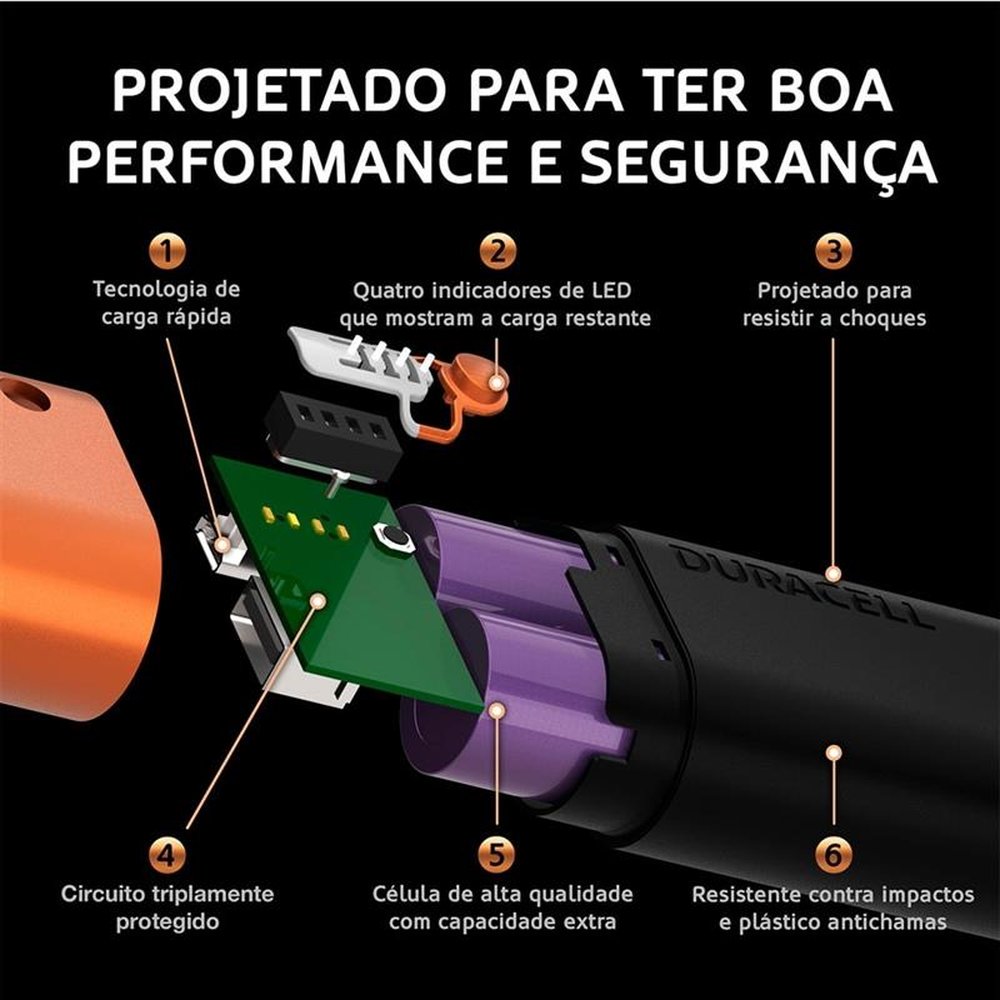 PROJETADO PARA TER BOA PERFORMANCE E SEGURANÇA

1
Tecnologia de carga rápida

2
Quatro indicadores de LED que mostram a carga restante

3
Projetado para resistir a choques

DURACELL

4
Circuito triplamente protegido

5
Célula de alta qualidade com capacidade extra

6
Resistente contra impactos e plástico antichamas