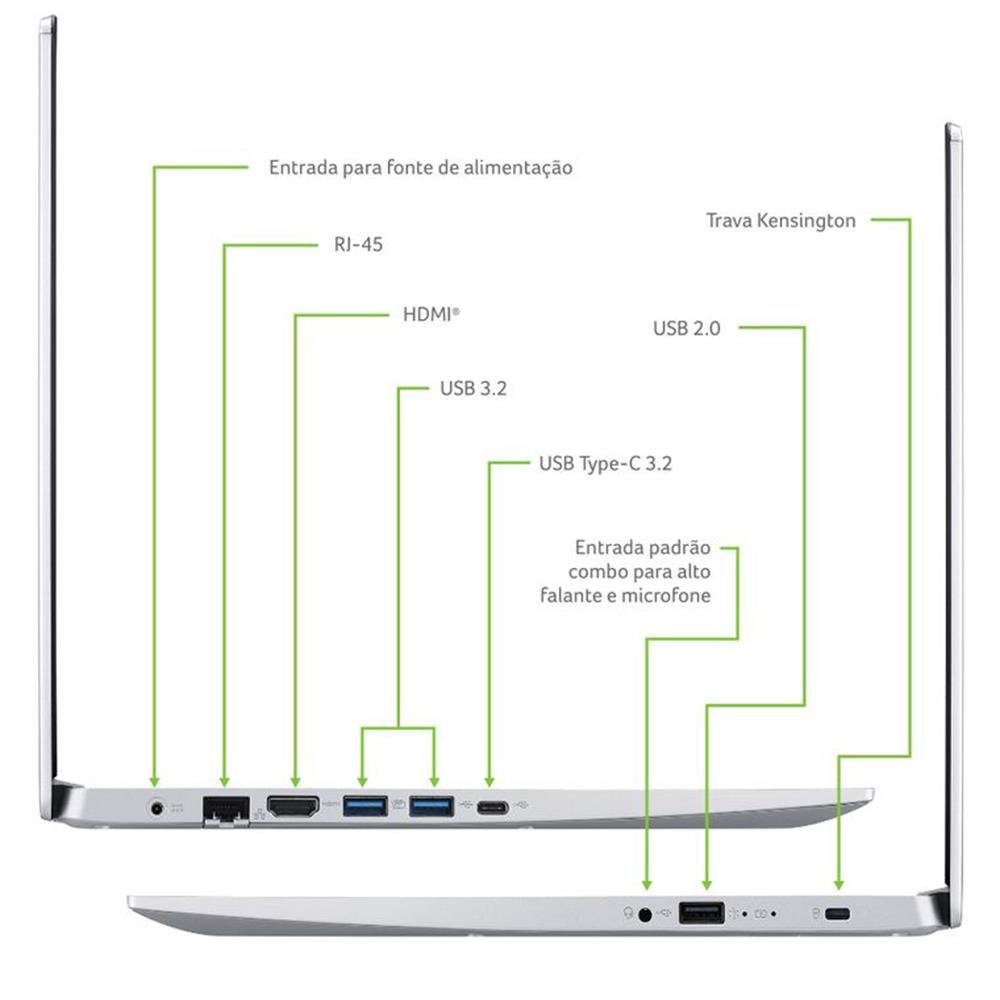 Entrada para fonte de alimentação

RJ-45

HDMI®

USB 3.2

USB Type-C 3.2

Trava Kensington

USB 2.0

Entrada padrão combo para alto falante e microfone