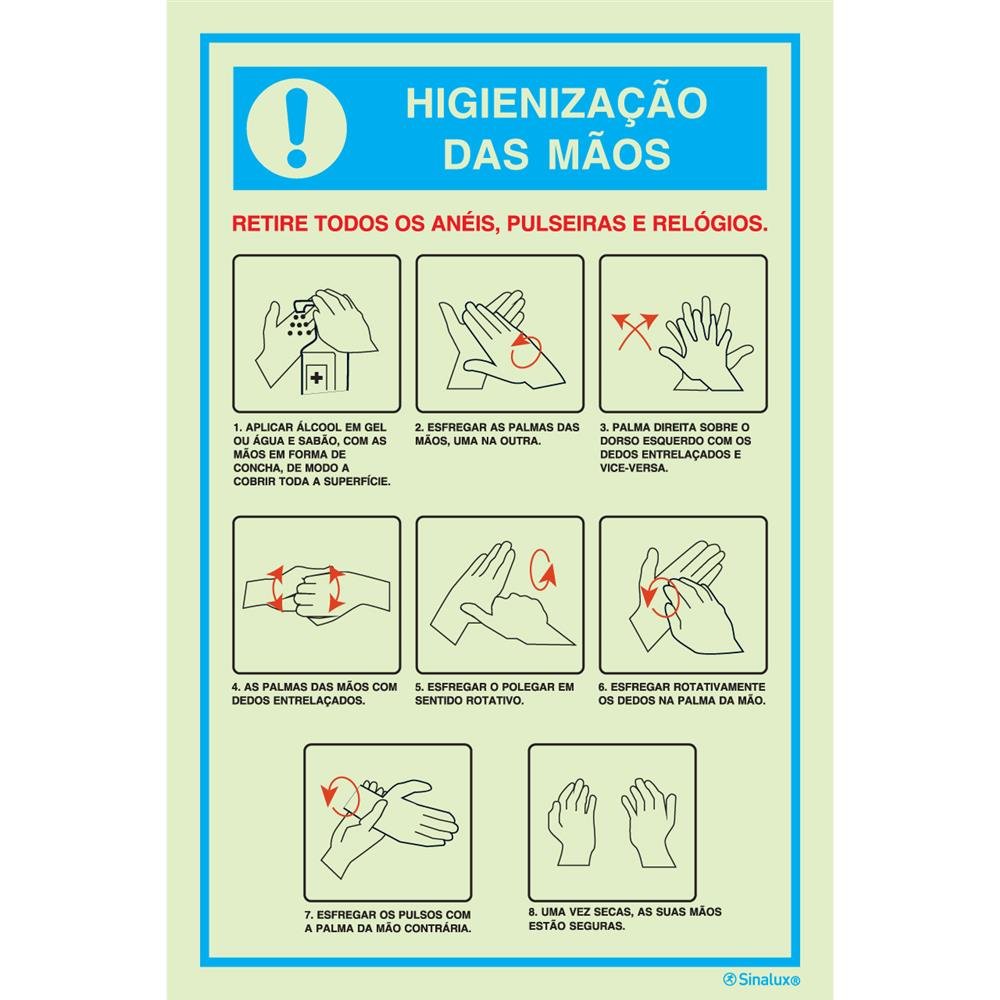 HIGIENIZAÇÃO DAS MÃOS

RETIRE TODOS OS ANÉIS, PULSEIRAS E RELÓGIOS.

1. APLICAR ÁLCOOL EM GEL OU ÁGUA E SABÃO, COM AS MÃOS EM FORMA DE CONCHA, DE MODO A COBRIR TODA A SUPERFÍCIE.

2. ESFREGAR AS PALMAS DAS MÃOS, UMA NA OUTRA.

3. PALMA DIREITA SOBRE O DORSO ESQUERDO COM OS DEDOS ENTRELAÇADOS E VICE-VERSA.

4. AS PALMAS DAS MÃOS COM DEDOS ENTRELAÇADOS.

5. ESFREGAR O POLEGAR EM SENTIDO ROTATIVO.

6. ESFREGAR ROTATIVAMENTE OS DEDOS NA PALMA DA MÃO.

7. ESFREGAR OS PULSOS COM A PALMA DA MÃO CONTRÁRIA.

8. UMA VEZ SECAS, AS SUAS MÃOS ESTÃO SEGURAS.

Sinalux®