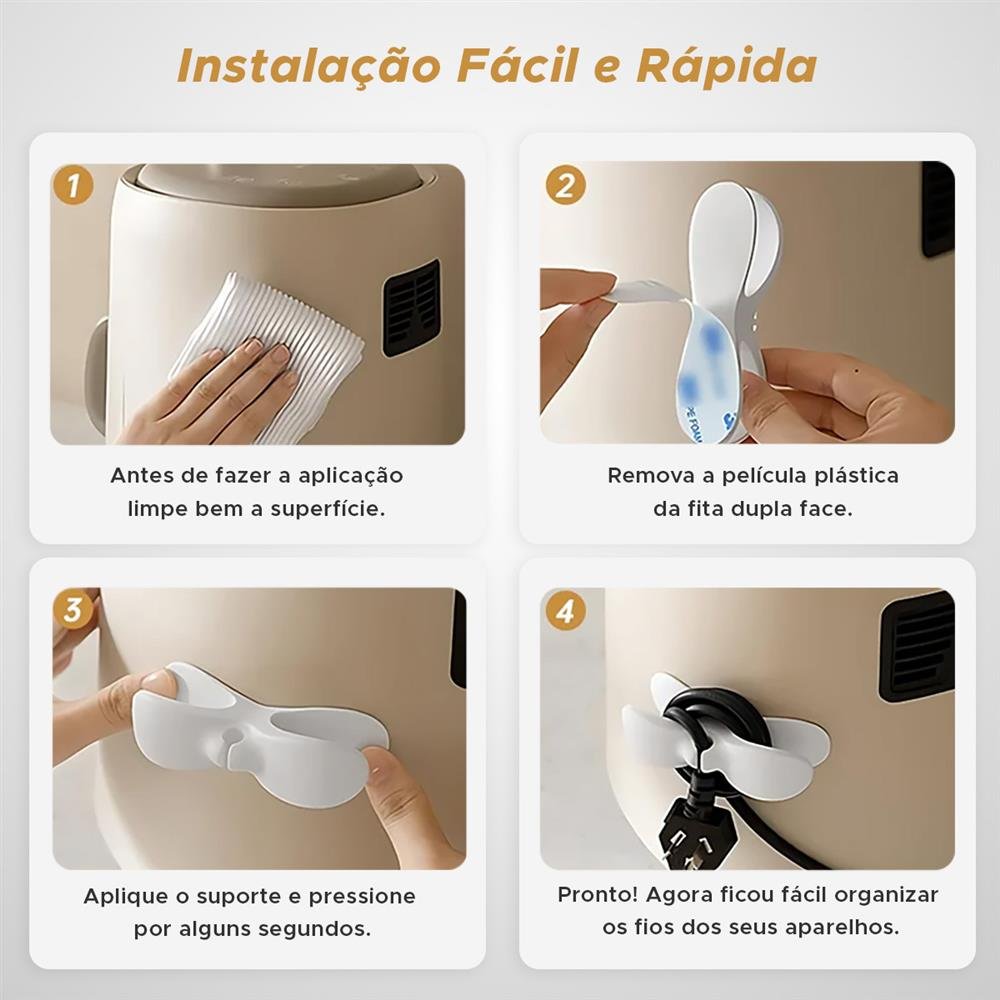 Instalação Fácil e Rápida

1

Antes de fazer a aplicação limpe bem a superfície.

2

Remova a película plástica da fita dupla face.

3

Aplique o suporte e pressione por alguns segundos.

4

Pronto! Agora ficou fácil organizar os fios dos seus aparelhos.