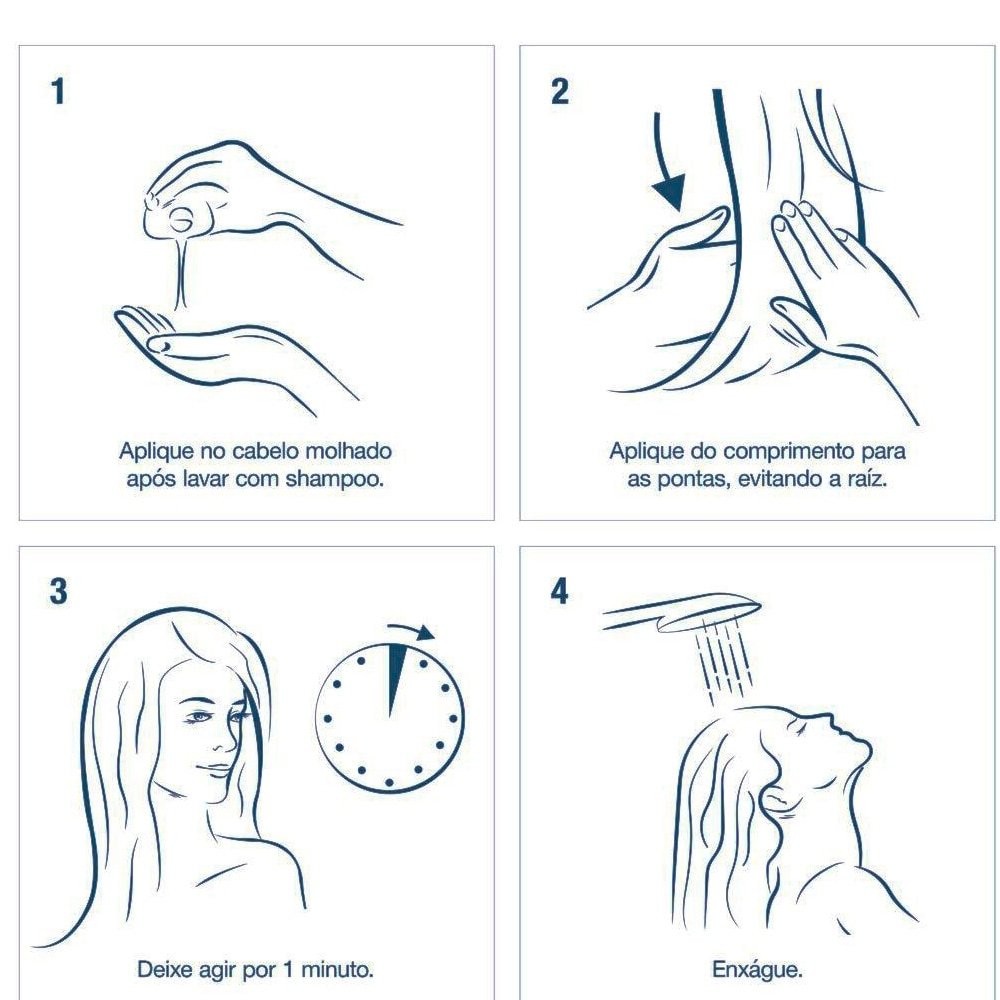 1

Aplique no cabelo molhado após lavar com shampoo.

2

Aplique do comprimento para as pontas, evitando a raíz.

3

Deixe agir por 1 minuto.

4

Enxágue.